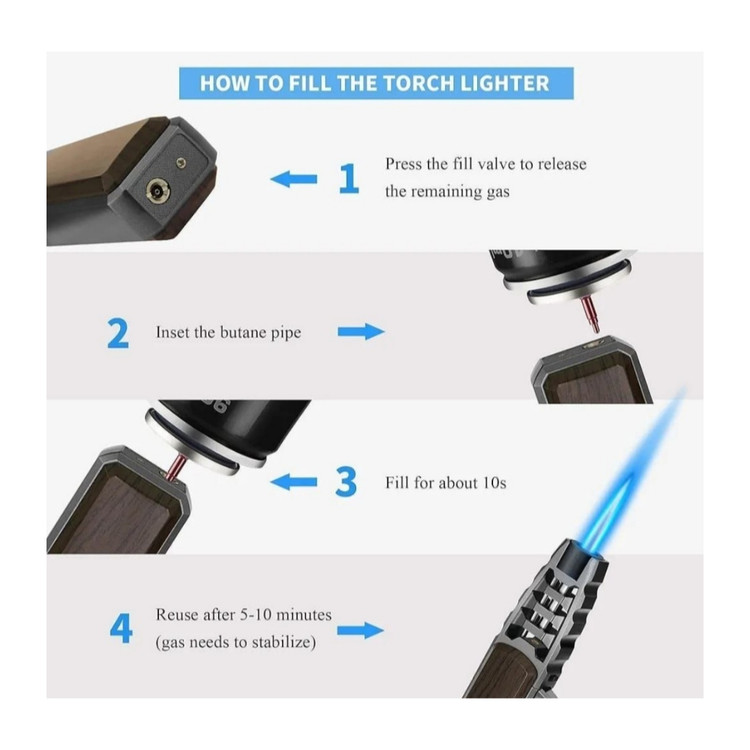 HOW TO FILL THE TORCH LIGHTER

1 Press the fill valve to release the remaining gas

2 Inset the butane pipe

3 Fill for about 10s

4 Reuse after 5-10 minutes (gas needs to stabilize)