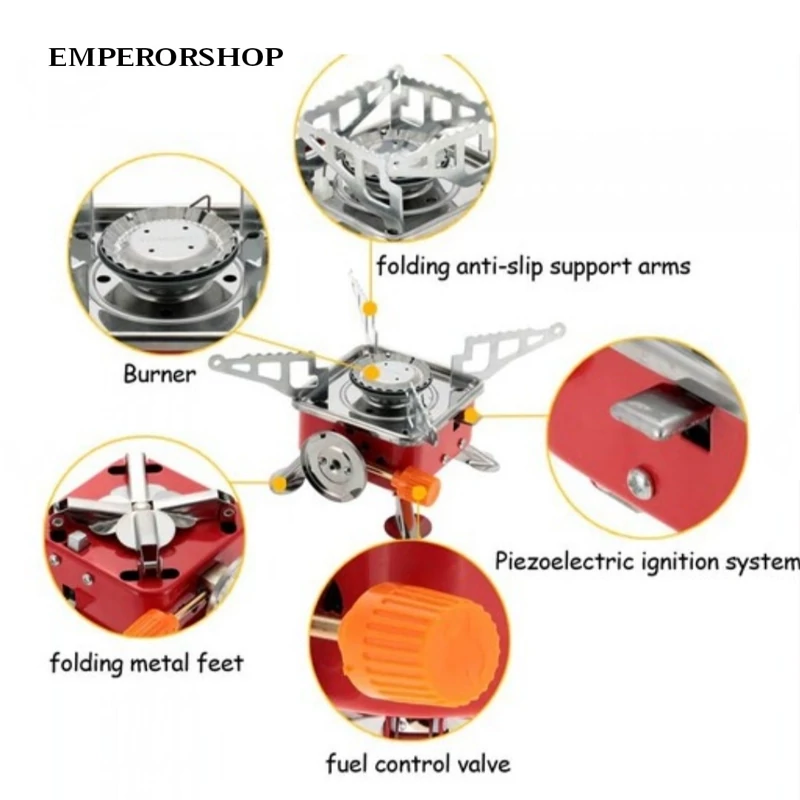 EMPERORSHOP

folding anti-slip support arms

Burner

Piezoelectric ignition system

folding metal feet

fuel control valve